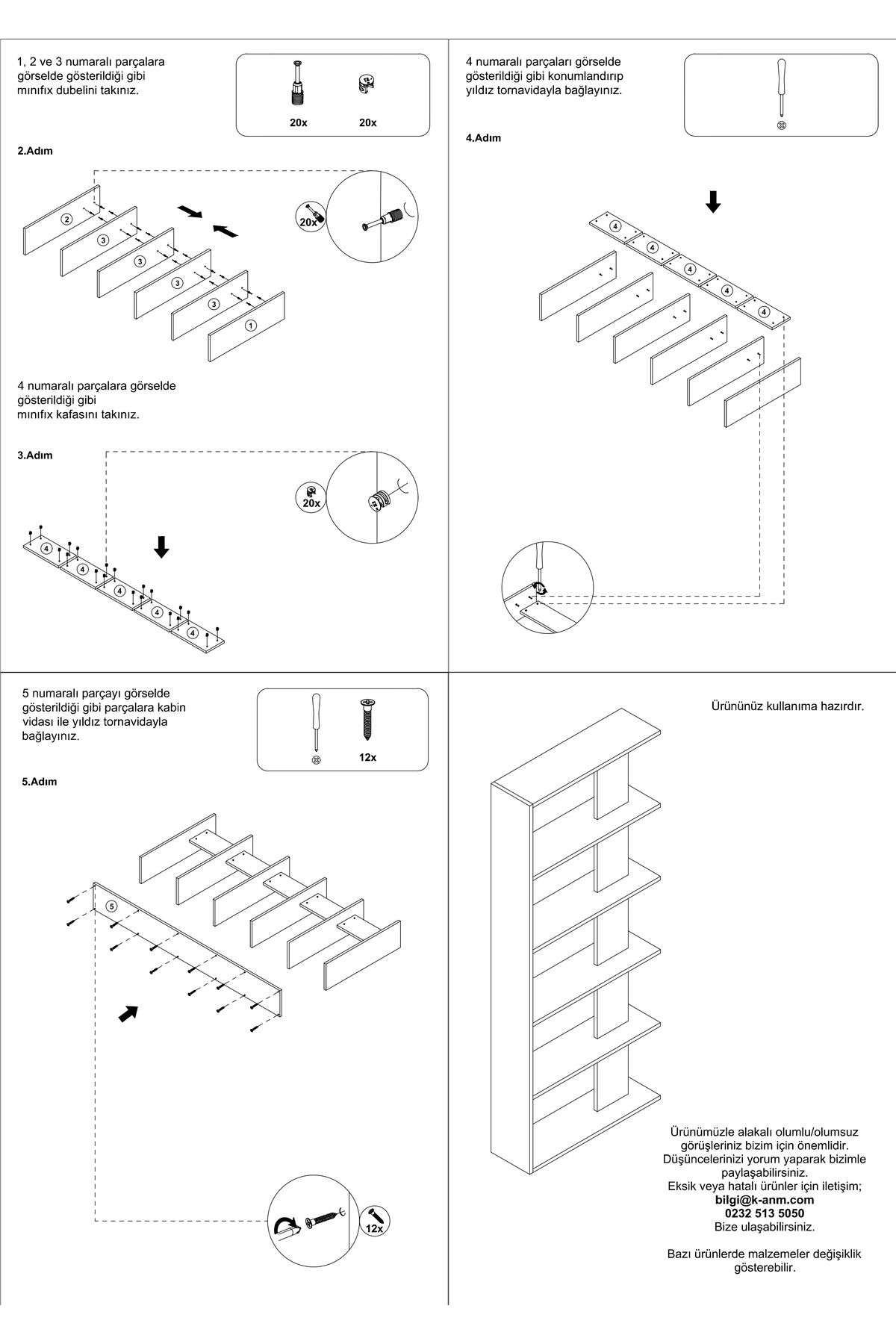 1, 2 ve 3 numaralı parçalara görselde gösterildiği gibi mınıfıx dubelini takınız.

20x 20x

2.Adım

2
3
3
3
3
1

20x

4 numaralı parçalara görselde gösterildiği gibi mınıfıx kafasını takınız.

3.Adım

20x

4
4
4
4
4

4 numaralı parçaları görselde gösterildiği gibi konumlandırıp yıldız tornavidayla bağlayınız.

4.Adım

4
4
4
4
4

5 numaralı parçayı görselde gösterildiği gibi parçalara kabin vidası ile yıldız tornavidayla bağlayınız.

12x

5.Adım

5

12x

Ürününüz kullanıma hazırdır.

Ürünümüzle alakalı olumlu/olumsuz görüşleriniz bizim için önemlidir. Düşüncelerinizi yorum yaparak bizimle paylaşabilirsiniz. Eksik veya hatalı ürünler için iletişim;
bilgi@k-anm.com
0232 513 5050
Bize ulaşabilirsiniz.

Bazı ürünlerde malzemeler değişiklik gösterebilir.